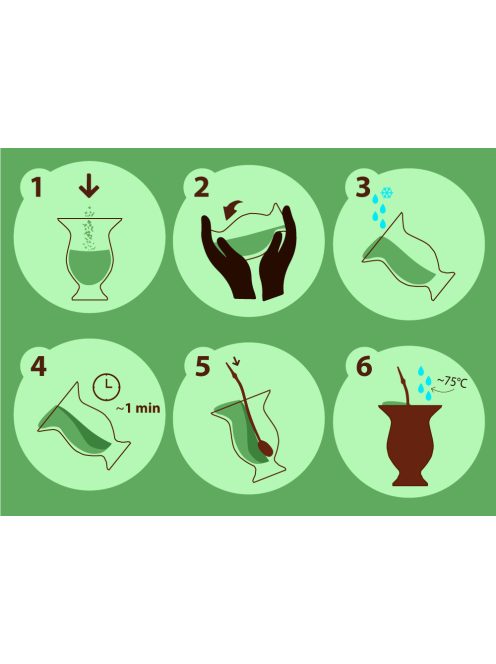 1

2

3

4

~1 min

5

6

~75°C